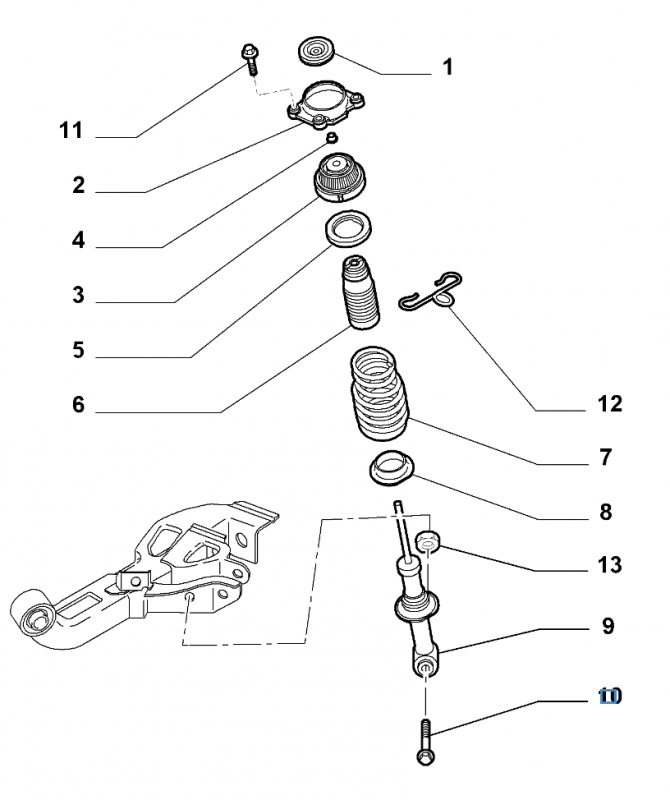 1
11
2
4
3
5
6
12
7
8
13
9
10