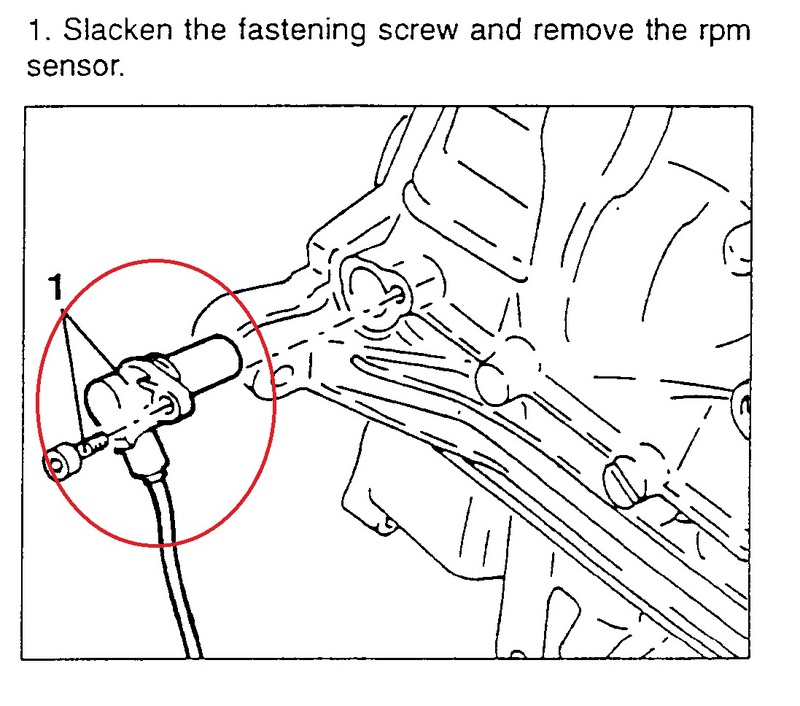 1. Slacken the fastening screw and remove the rpm sensor.

1