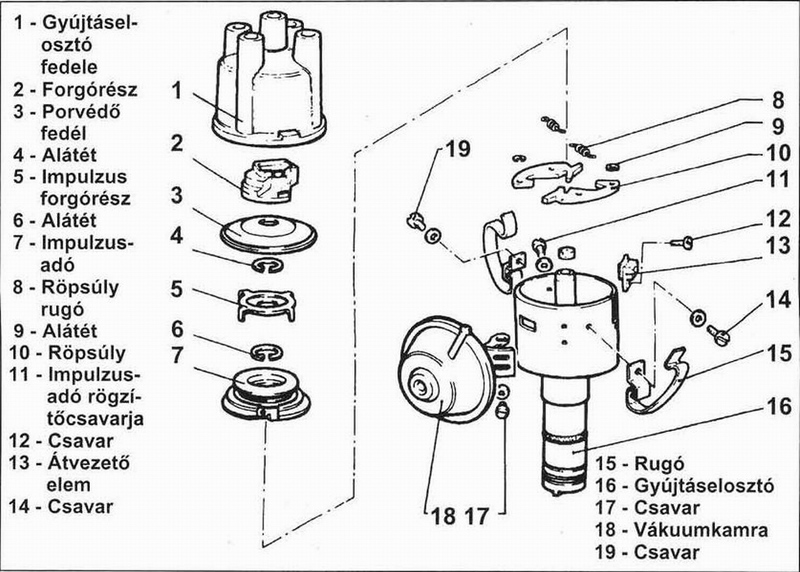 1 - Gyújtáselosztó fedele
2 - Forgórész
3 - Porvédő fedél
4 - Alátét
5 - Impulzus forgórész
6 - Alátét
7 - Impulzusadó
8 - Röpsúly rugó
9 - Alátét
10 - Röpsúly
11 - Impulzusadó rögzítőcsavarja
12 - Csavar
13 - Átvezető elem
14 - Csavar

1
2
3
4
5
6
7

19
8
9
10
11
12
13
14
15
16

18 17

15 - Rugó
16 - Gyújtáselosztó
17 - Csavar
18 - Vákuumkamra
19 - Csavar