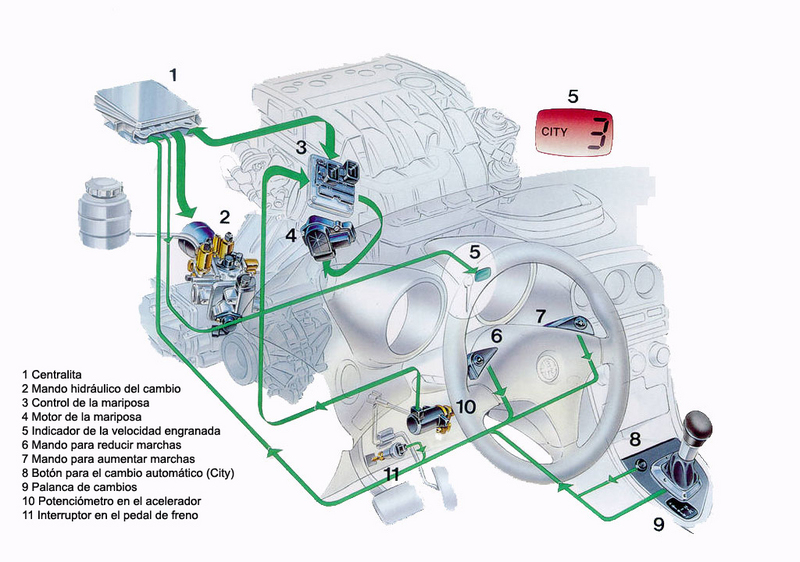 1
5
CITY 3
3
2
4
5
7
6
10
8
11
9

1 Centralita
2 Mando hidráulico del cambio
3 Control de la mariposa
4 Motor de la mariposa
5 Indicador de la velocidad engranada
6 Mando para reducir marchas
7 Mando para aumentar marchas
8 Botón para el cambio automático (City)
9 Palanca de cambios
10 Potenciómetro en el acelerador
11 Interruptor en el pedal de freno