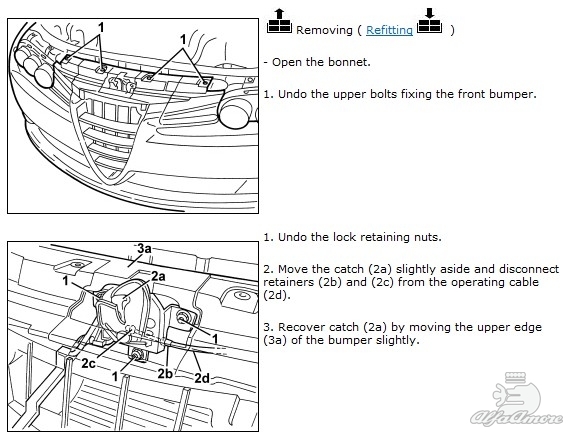 1

1

Removing ( Refitting )

- Open the bonnet.

1. Undo the upper bolts fixing the front bumper.

3a

1

2a

1

2c

1

2b

2d

1. Undo the lock retaining nuts.

2. Move the catch (2a) slightly aside and disconnect retainers (2b) and (2c) from the operating cable (2d).

3. Recover catch (2a) by moving the upper edge (3a) of the bumper slightly.

AlfaAmore