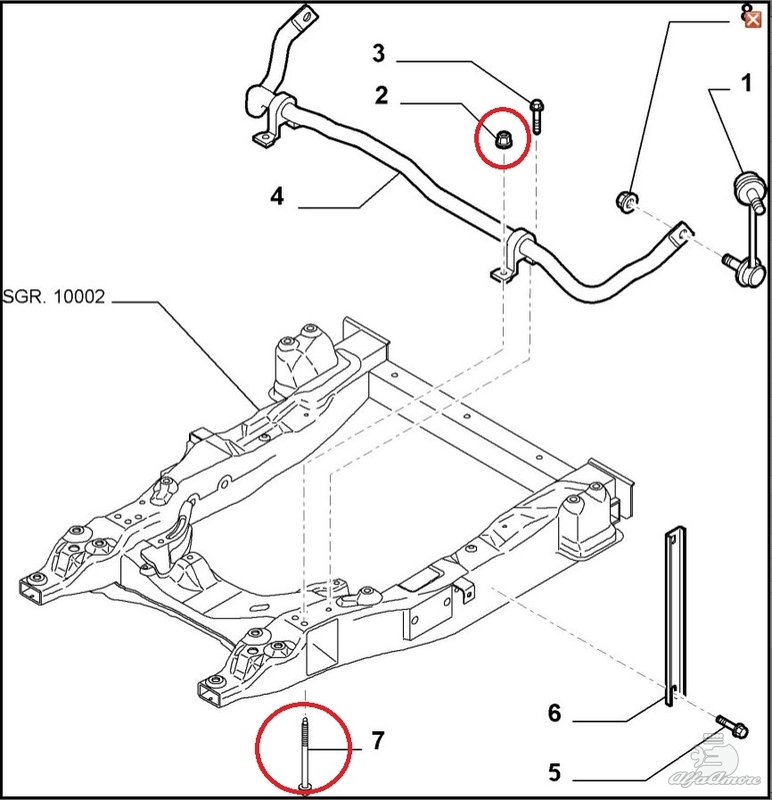 8
3
1
2
4
SGR. 10002
6
7
5
AlfaAmore